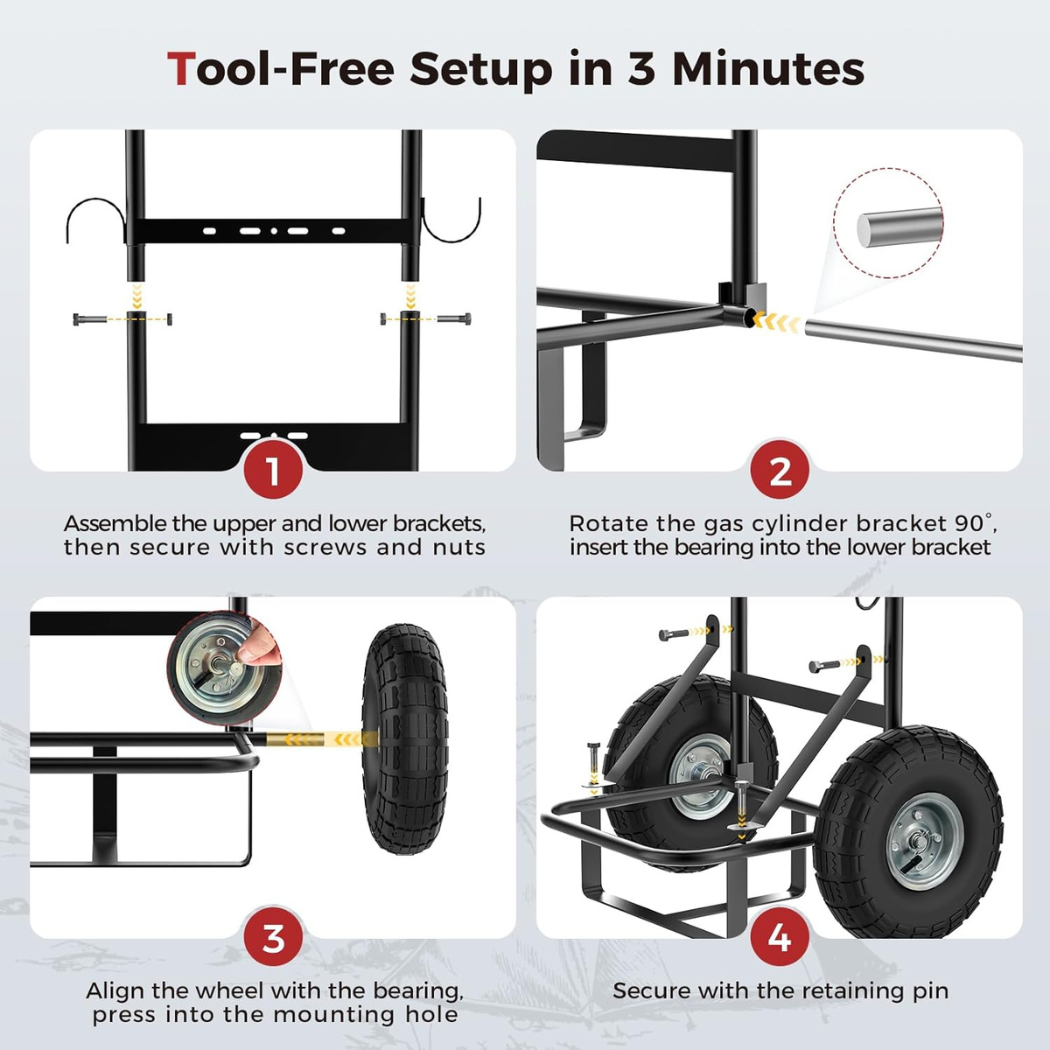 Tool-Free Setup in 3 Minutes

1

Assemble the upper and lower brackets, then secure with screws and nuts

2

Rotate the gas cylinder bracket 90°, insert the bearing into the lower bracket

3

Align the wheel with the bearing, press into the mounting hole

4

Secure with the retaining pin