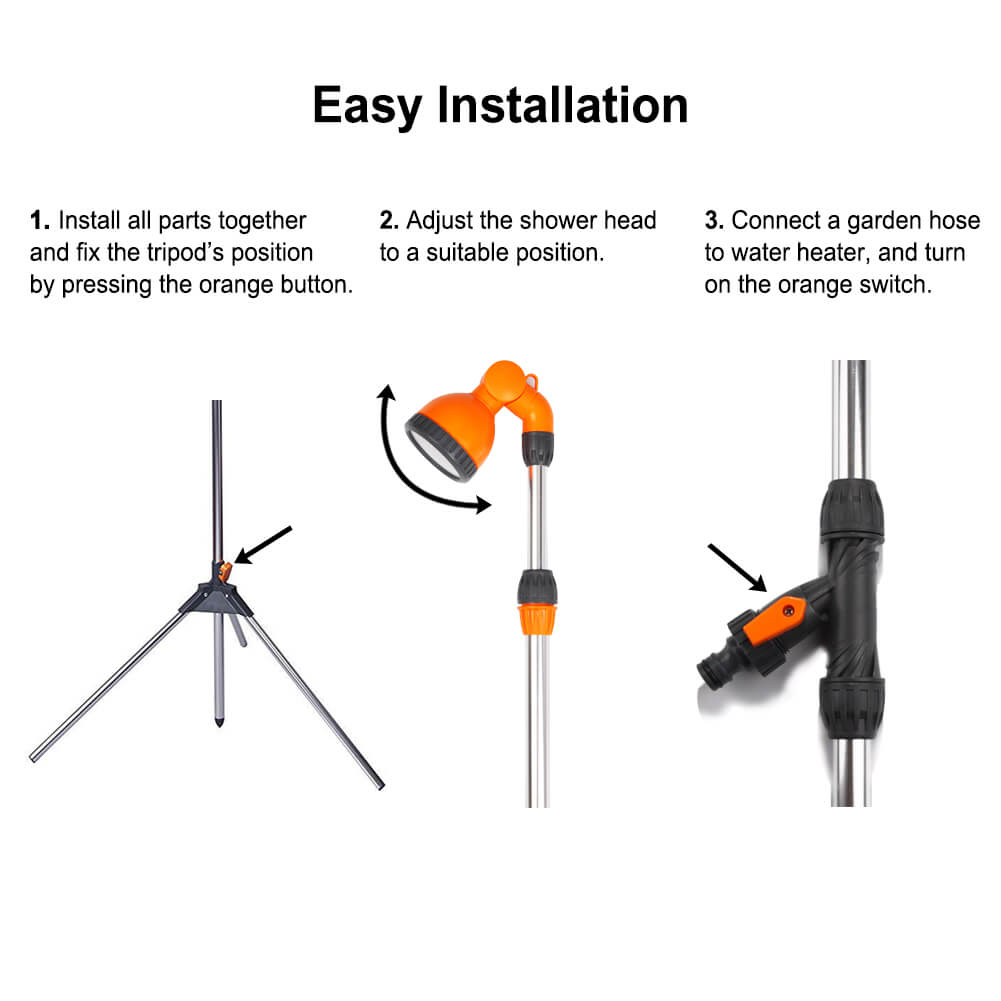 Easy Installation

1. Install all parts together and fix the tripod's position by pressing the orange button.

2. Adjust the shower head to a suitable position.

3. Connect a garden hose to water heater, and turn on the orange switch.