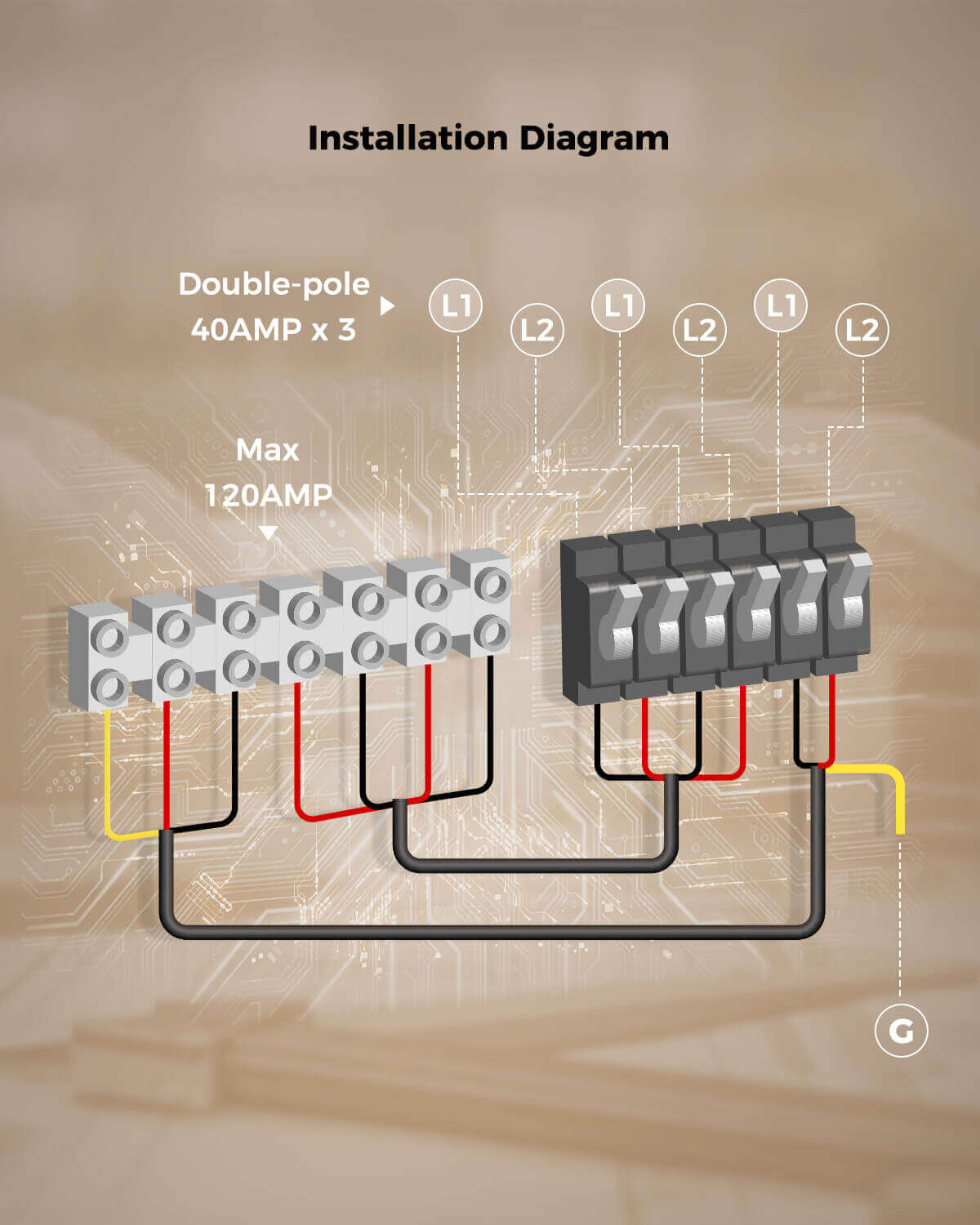 Installation Diagram

Double-pole 40AMP x 3

L1 L2 L1 L2 L1 L2

Max 120AMP

G